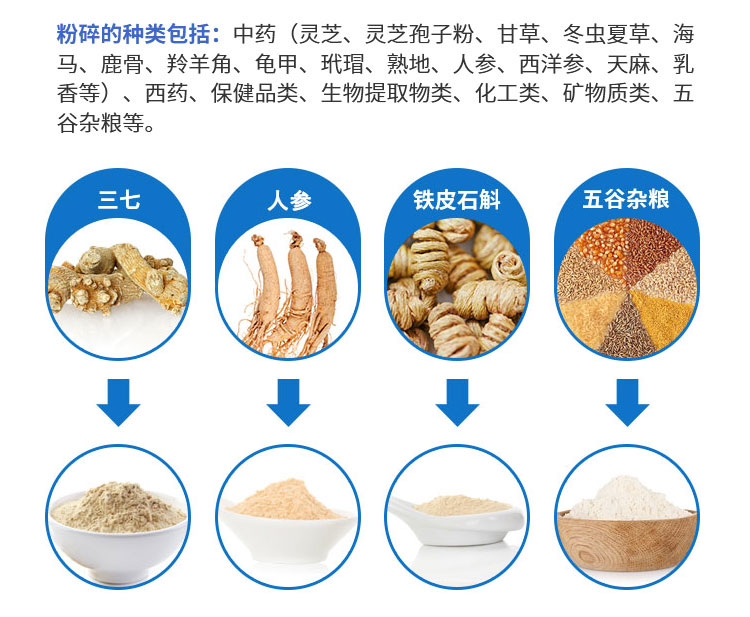 粉碎的种类包括：中药（灵芝、灵芝孢子粉、甘草、冬虫夏草、海马、鹿骨、羚羊角、龟甲、玳瑁、熟地、人参、西洋参、天麻、乳香等）、西药、保健品类、生物提取物类、化工类、矿物质类、五谷杂粮等。

三七

人参

铁皮石斛

五谷杂粮