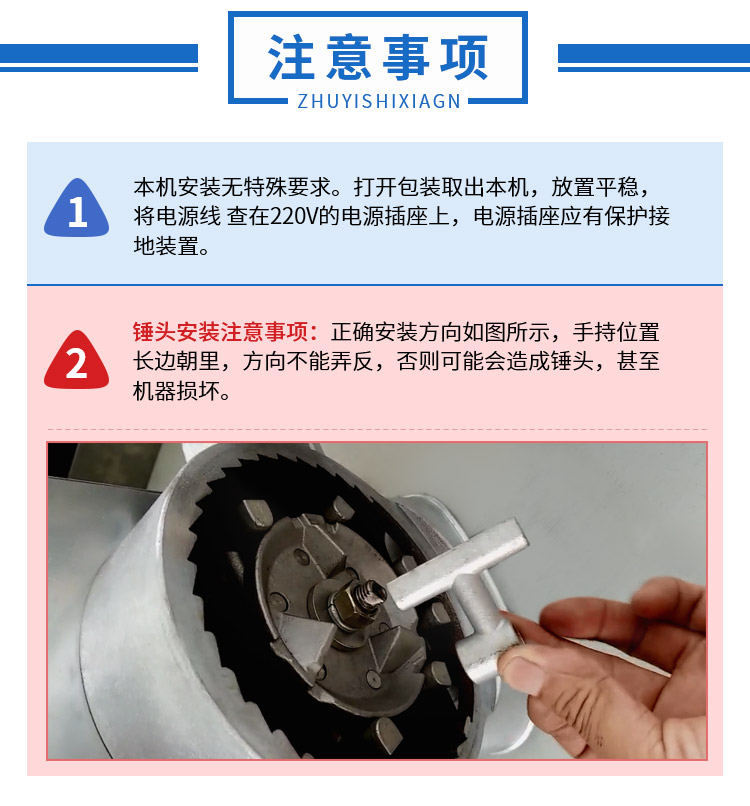 注意事项
ZHUYISHIXIAGN

1
本机安装无特殊要求。打开包装取出本机，放置平稳，将电源线 查在220V的电源插座上，电源插座应有保护接地装置。

2
锤头安装注意事项：正确安装方向如图所示，手持位置长边朝里，方向不能弄反，否则可能会造成锤头，甚至机器损坏。